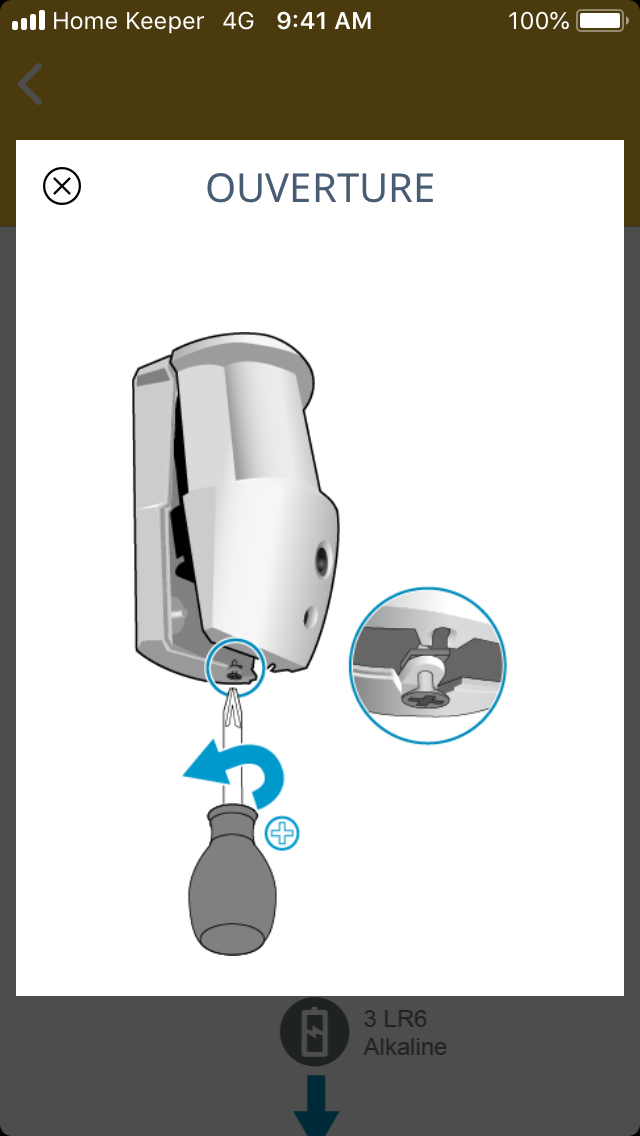 Home Keeper 4G 9:41 AM 100%

OUVERTURE

3 LR6
Alkaline